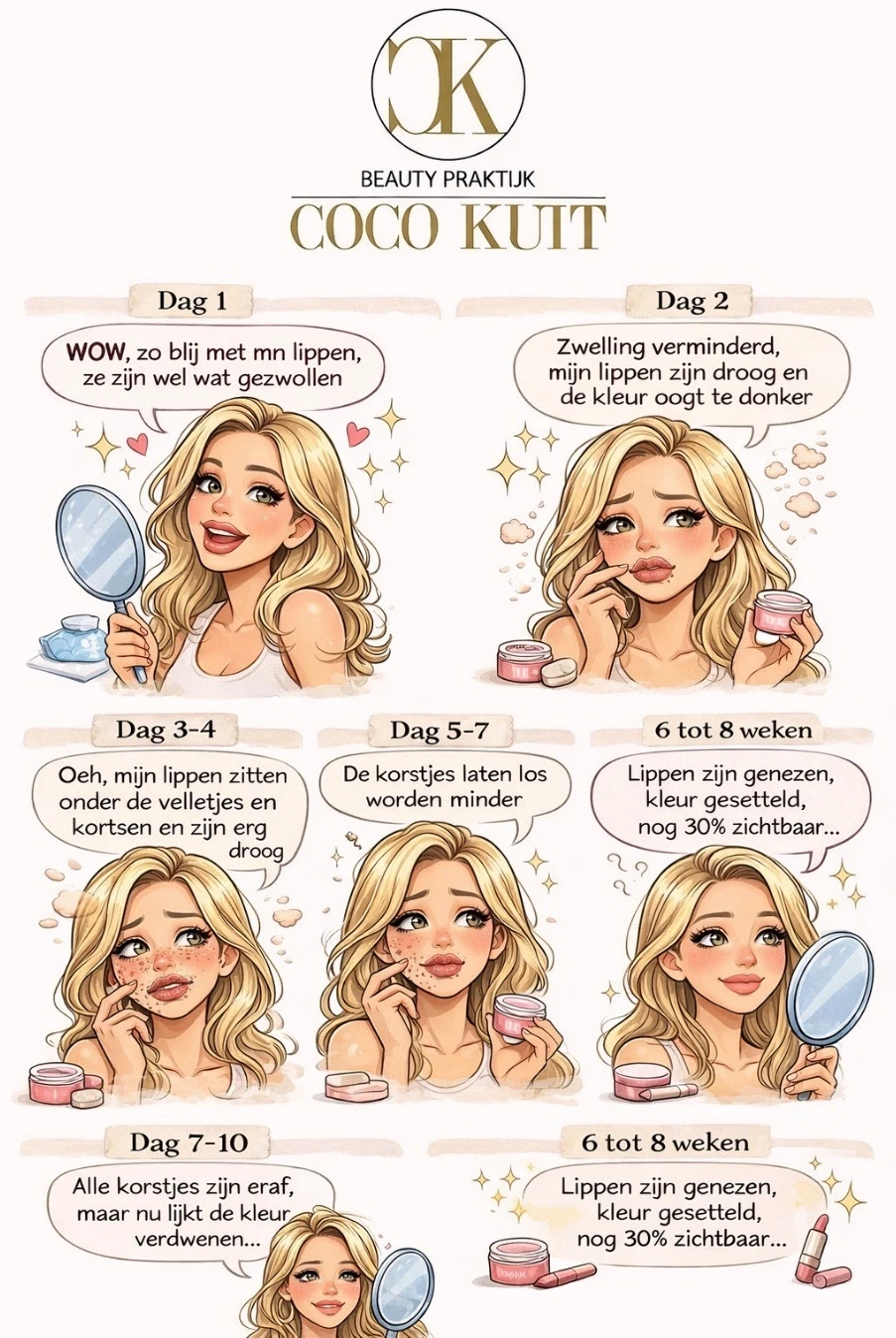 CK

BEAUTY PRAKTIJK

COCO KUIT

Dag 1

WOW, zo blij met mn lippen, ze zijn wel wat gezwollen

Dag 2

Zwelling verminderd, mijn lippen zijn droog en de kleur oogt te donker

Dag 3-4

Oeh, mijn lippen zitten onder de velletjes en kortsen en zijn erg droog

Dag 5-7

De korstjes laten los worden minder

6 tot 8 weken

Lippen zijn genezen, kleur gesetteld, nog 30% zichtbaar...

Dag 7-10

Alle korstjes zijn eraf, maar nu lijkt de kleur verdwenen...

6 tot 8 weken

Lippen zijn genezen, kleur gesetteld, nog 30% zichtbaar...